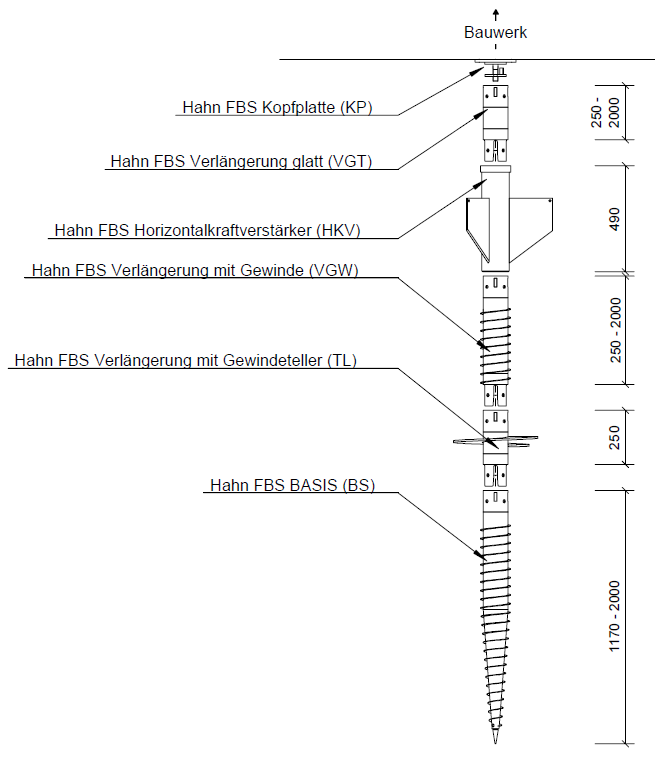 Bauwerk

Hahn FBS Kopfplatte (KP)

Hahn FBS Verlängerung glatt (VGT)

Hahn FBS Horizontalkraftverstärker (HKV)

Hahn FBS Verlängerung mit Gewinde (VGW)

Hahn FBS Verlängerung mit Gewindeteller (TL)

Hahn FBS BASIS (BS)

250 - 2000

490

250 - 2000

250

1170 - 2000